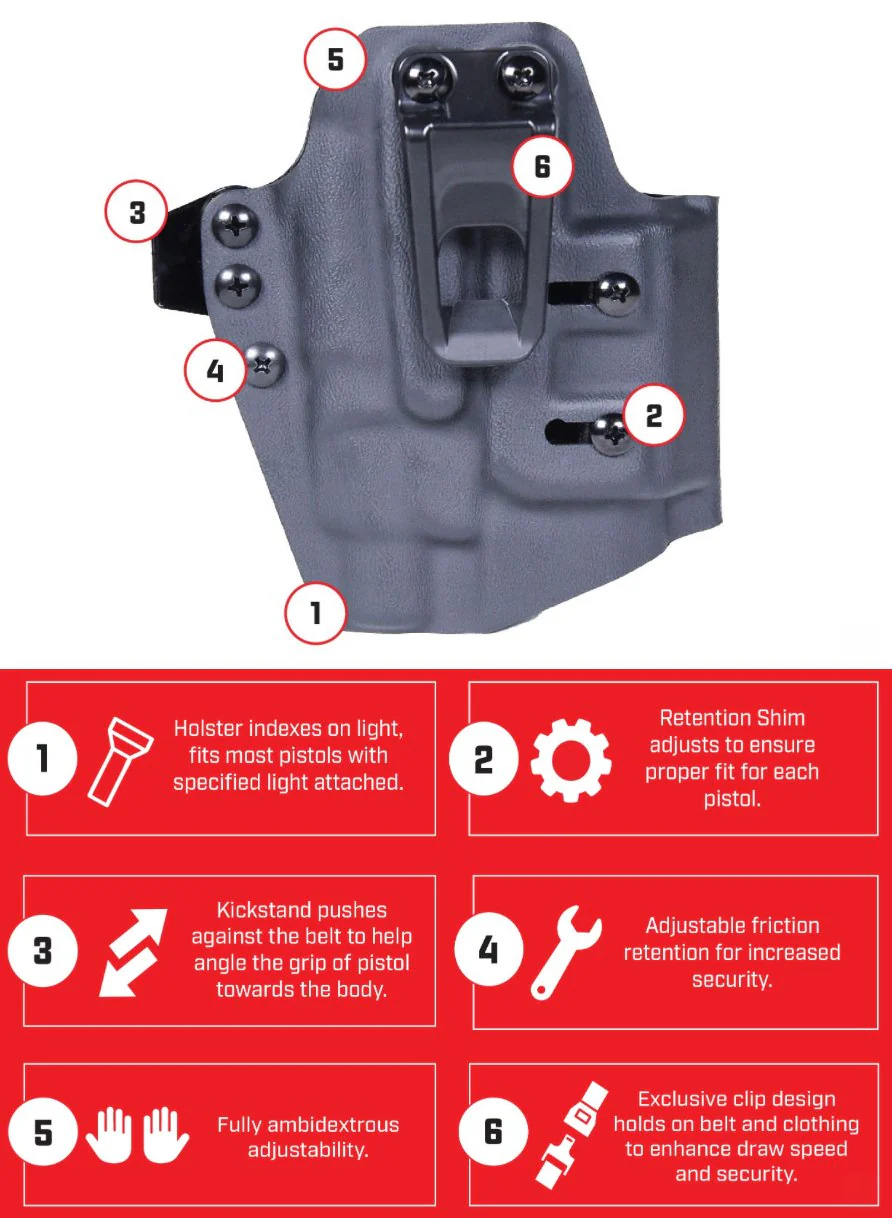 5

6

3

4

2

1

1 Holster indexes on light, fits most pistols with specified light attached.

2 Retention Shim adjusts to ensure proper fit for each pistol.

3 Kickstand pushes against the belt to help angle the grip of pistol towards the body.

4 Adjustable friction retention for increased security.

5 Fully ambidextrous adjustability.

6 Exclusive clip design holds on belt and clothing to enhance draw speed and security.